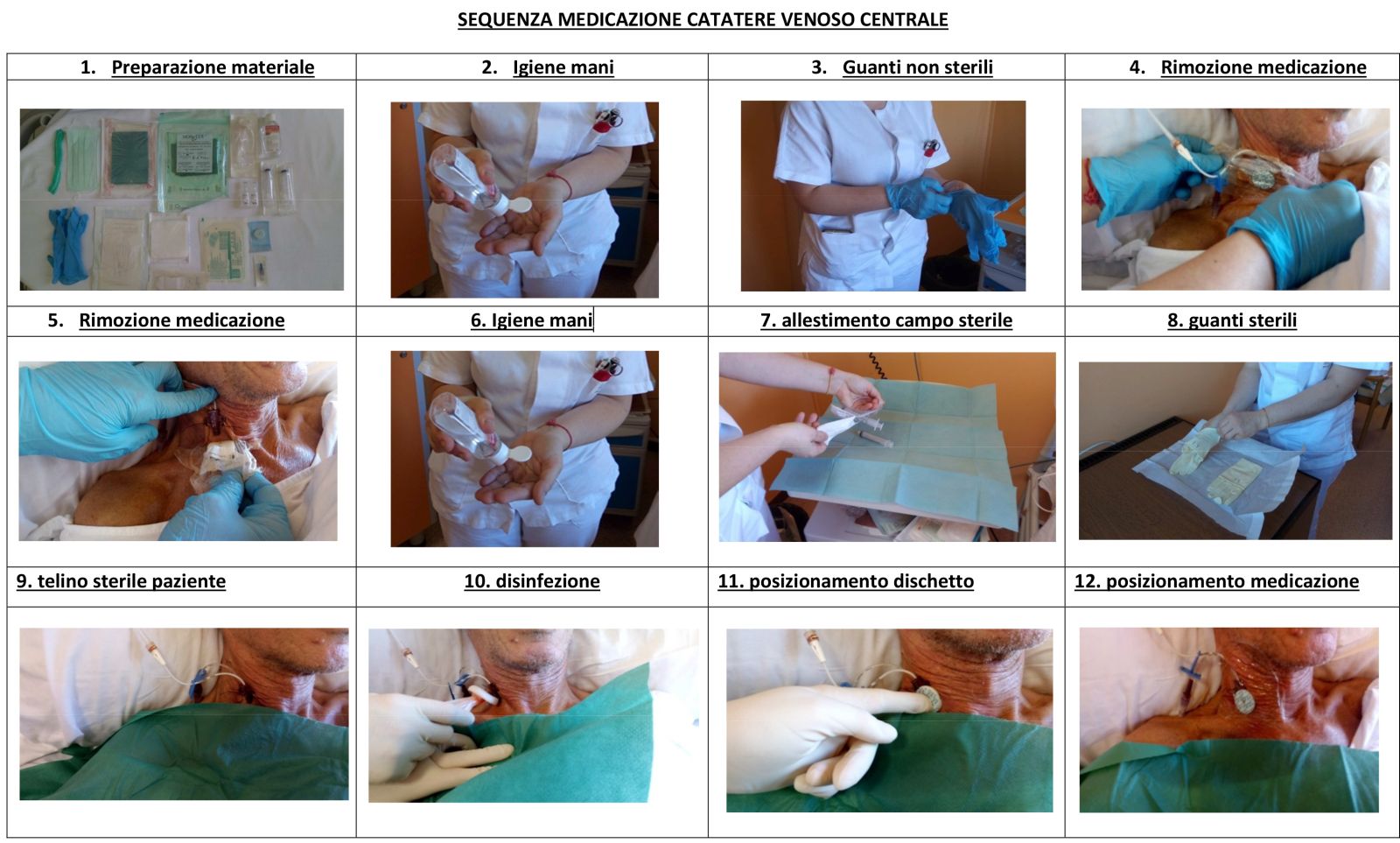 SEQUENZA MEDICAZIONE CATATERE VENOSO CENTRALE

| 1. Preparazione materiale | 2. Igiene mani | 3. Guanti non sterili | 4. Rimozione medicazione |
|---|---|---|---|
| | | | |
| 5. Rimozione medicazione | 6. Igiene mani | 7. allestimento campo sterile | 8. guanti sterili |
| | | | |
| 9. telino sterile paziente | 10. disinfezione | 11. posizionamento dischetto | 12. posizionamento medicazione |
| | | | |