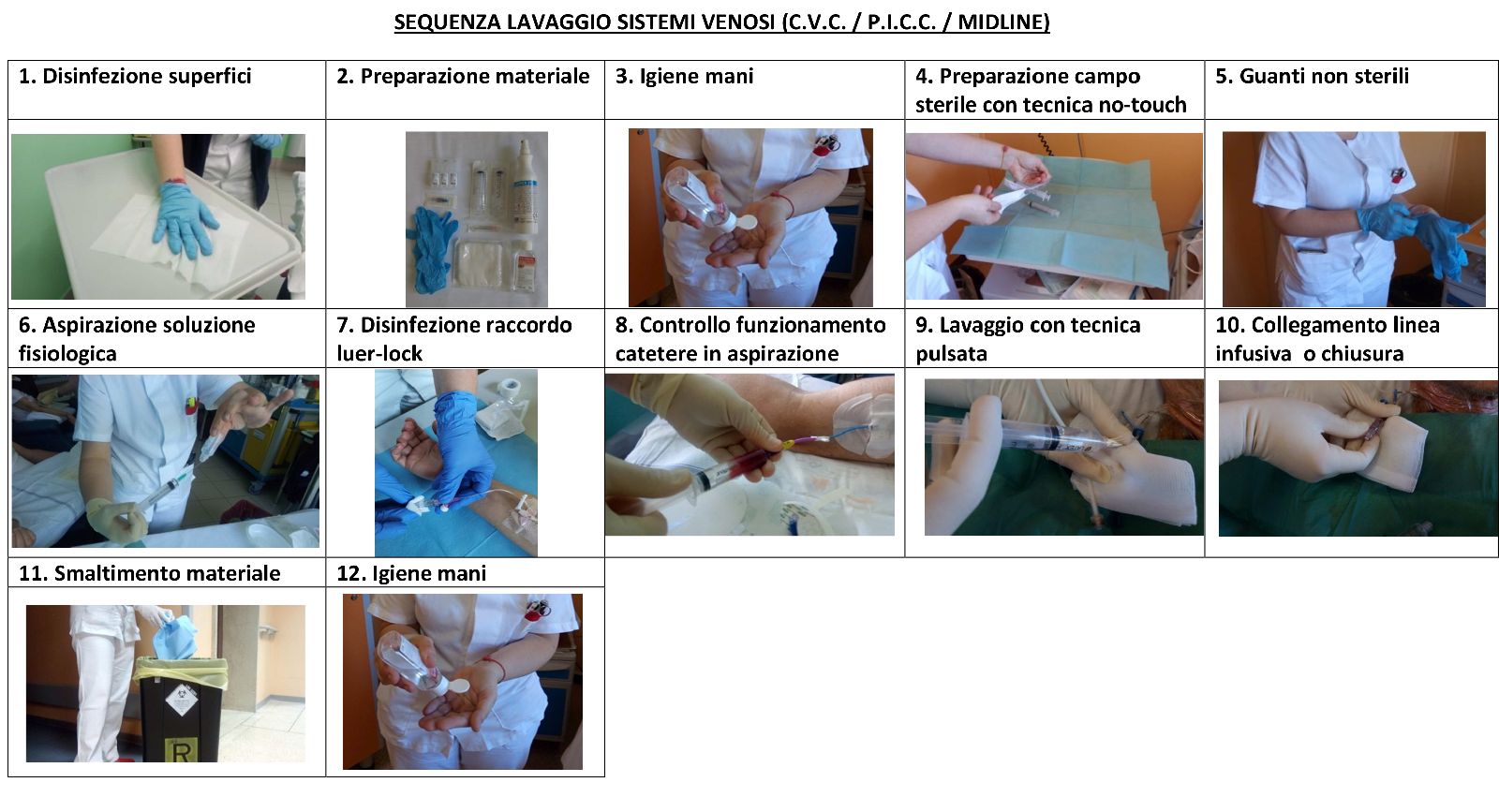 SEQUENZA LAVAGGIO SISTEMI VENOSI (C.V.C. / P.I.C.C. / MIDLINE)

| 1. Disinfezione superfici | 2. Preparazione materiale | 3. Igiene mani | 4. Preparazione campo sterile con tecnica no-touch | 5. Guanti non sterili |
|---|---|---|---|---|
| | | | | |
| 6. Aspirazione soluzione fisiologica | 7. Disinfezione raccordo luer-lock | 8. Controllo funzionamento catetere in aspirazione | 9. Lavaggio con tecnica pulsata | 10. Collegamento linea infusiva  o chiusura |
| | | | | |
| 11. Smaltimento materiale | 12. Igiene mani | | | |
| R | | | | |